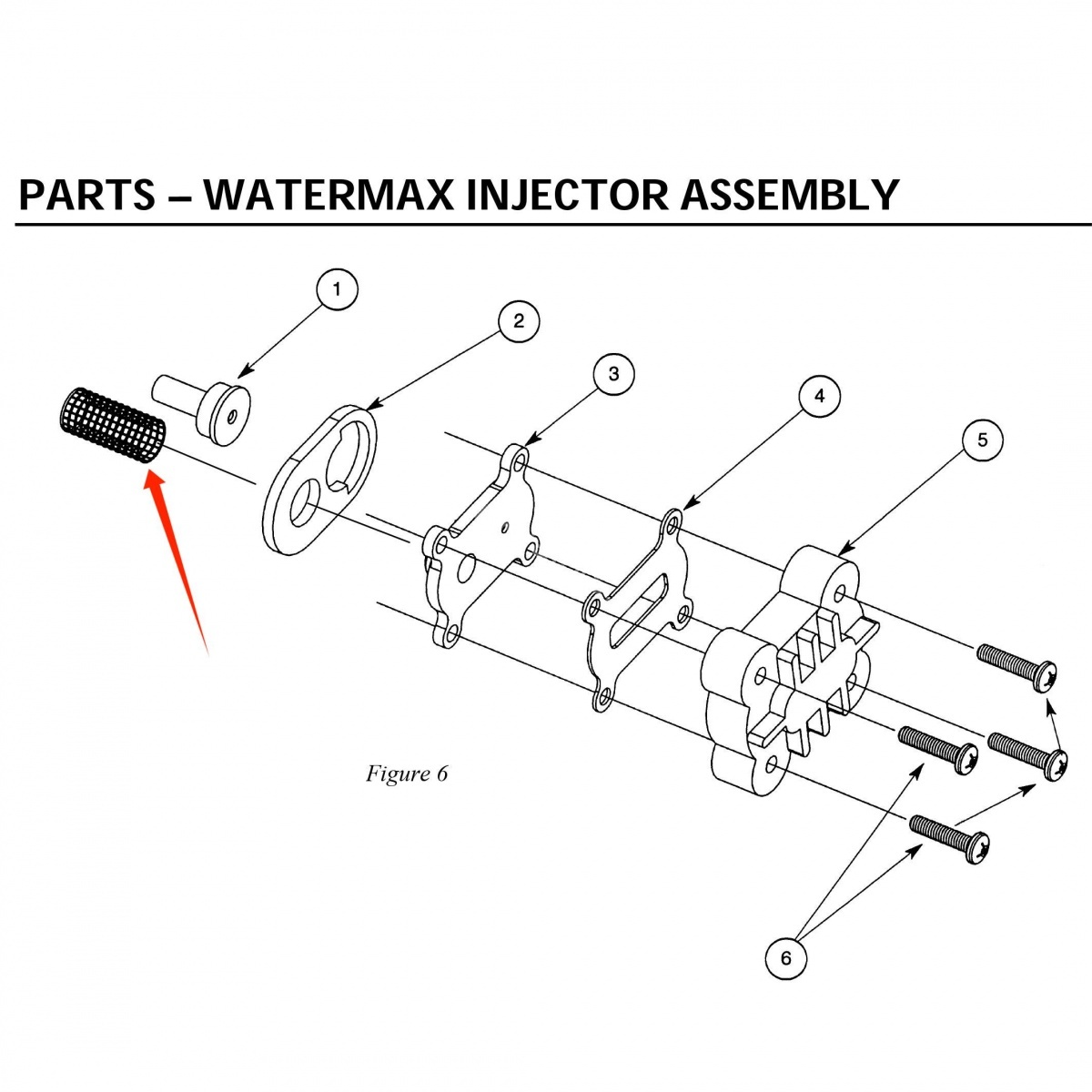 PARTS – WATERMAX INJECTOR ASSEMBLY

1

2

3

4

5

Figure 6

6