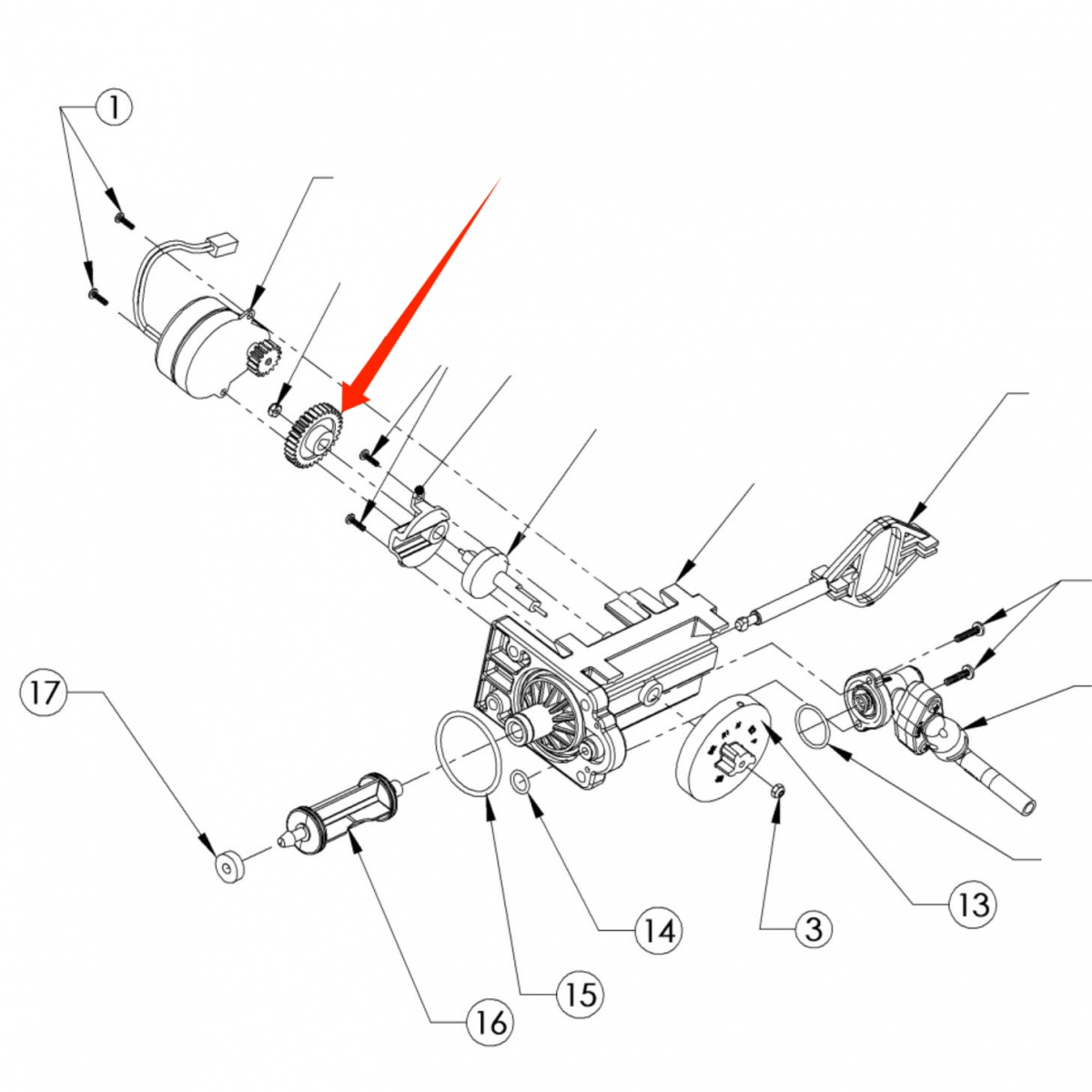 1

17

16

15

14

3

13