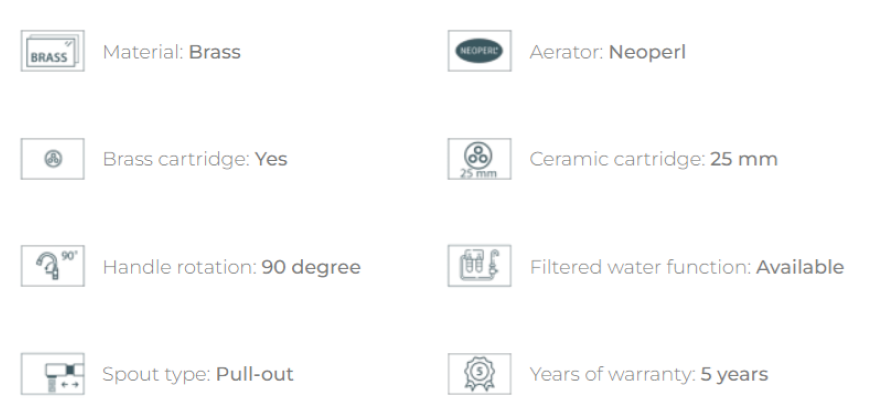 BRASS

Material: Brass

Brass cartridge: Yes

90°

Handle rotation: 90 degree

Spout type: Pull-out

NEOPERL

Aerator: Neoperl

25 mm

Ceramic cartridge: 25 mm

Filtered water function: Available

Years of warranty: 5 years